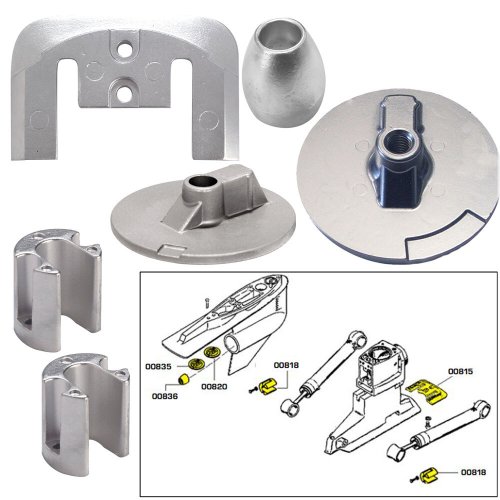 00835
00836
00820
00818
00815
00818