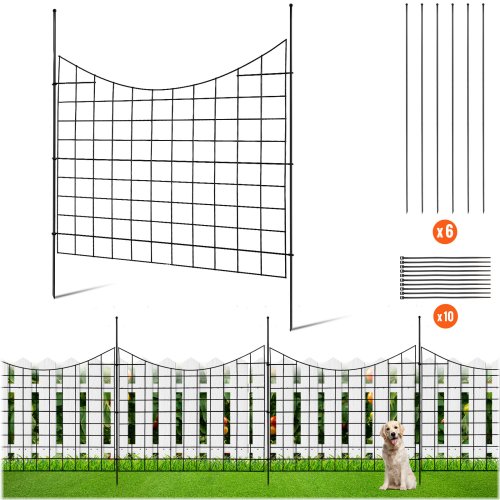 x6

x10